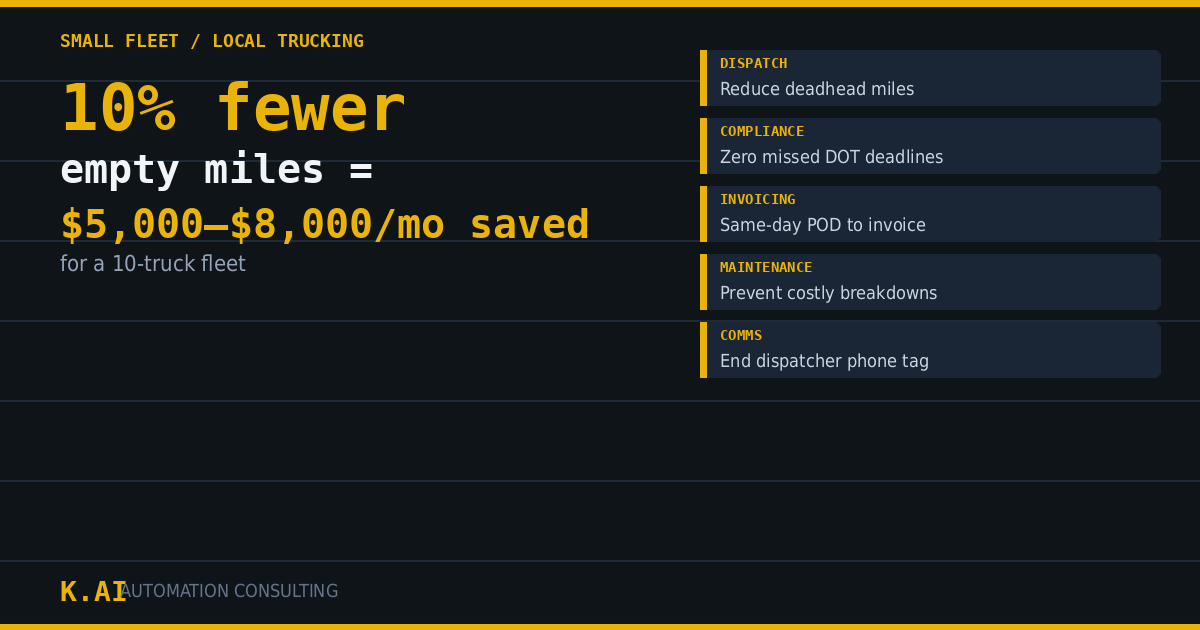 SMALL FLEET / LOCAL TRUCKING

10% fewer
empty miles =
$5,000–$8,000/mo saved
for a 10-truck fleet

DISPATCH
Reduce deadhead miles

COMPLIANCE
Zero missed DOT deadlines

INVOICING
Same-day POD to invoice

MAINTENANCE
Prevent costly breakdowns

COMMS
End dispatcher phone tag

K.AI AUTOMATION CONSULTING