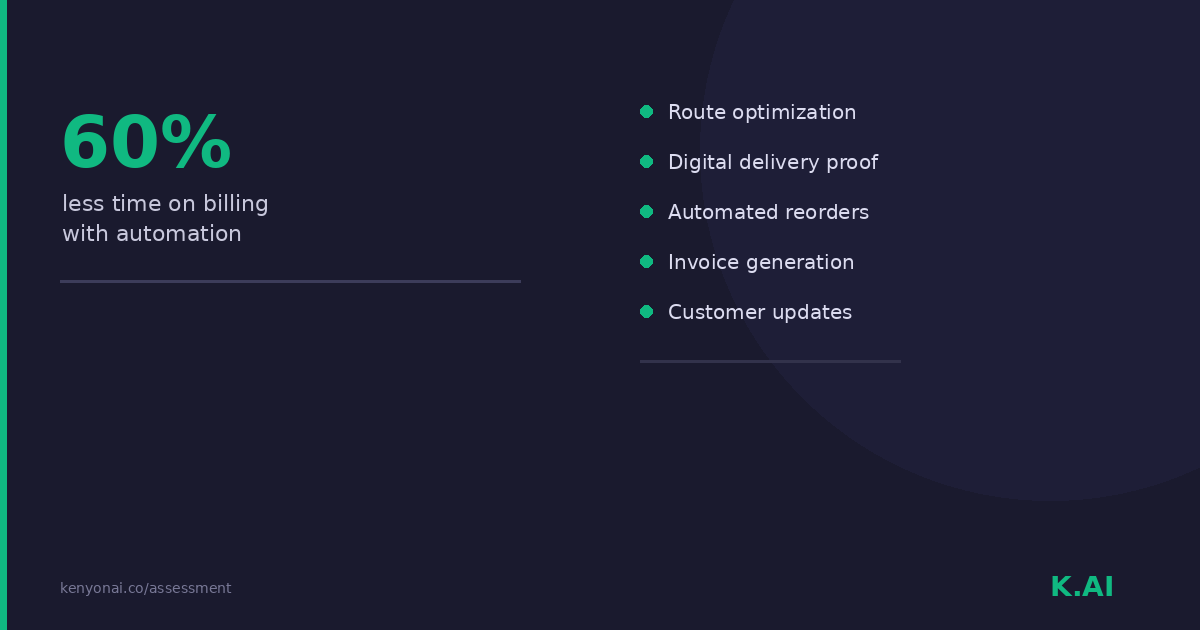 60%

less time on billing with automation

• Route optimization
• Digital delivery proof
• Automated reorders
• Invoice generation
• Customer updates

kenyonai.co/assessment

K.AI